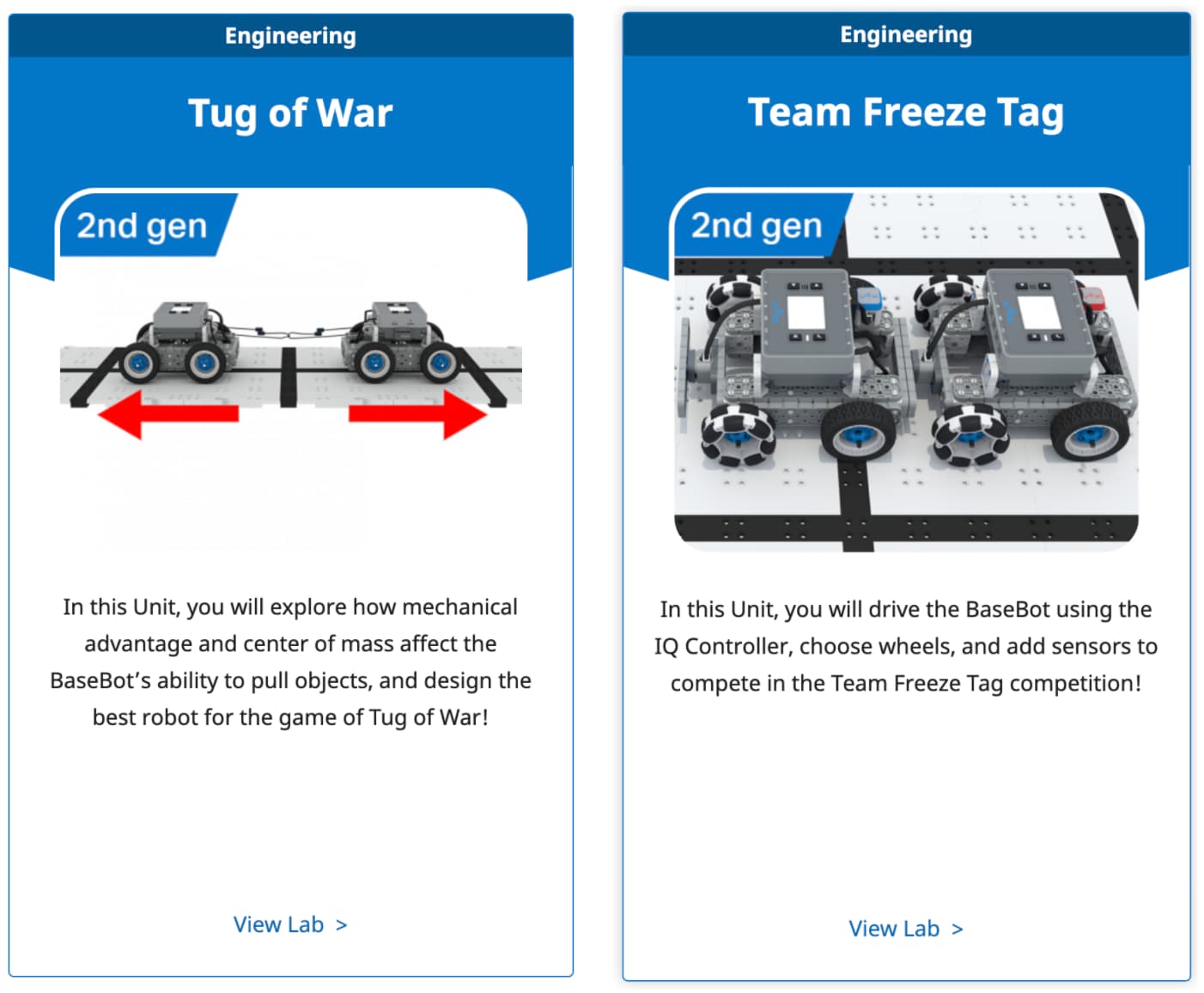 Engineering

Tug of War

2nd gen

In this Unit, you will explore how mechanical advantage and center of mass affect the BaseBot's ability to pull objects, and design the best robot for the game of Tug of War!

View Lab >

Engineering

Team Freeze Tag

2nd gen

In this Unit, you will drive the BaseBot using the IQ Controller, choose wheels, and add sensors to compete in the Team Freeze Tag competition!

View Lab >