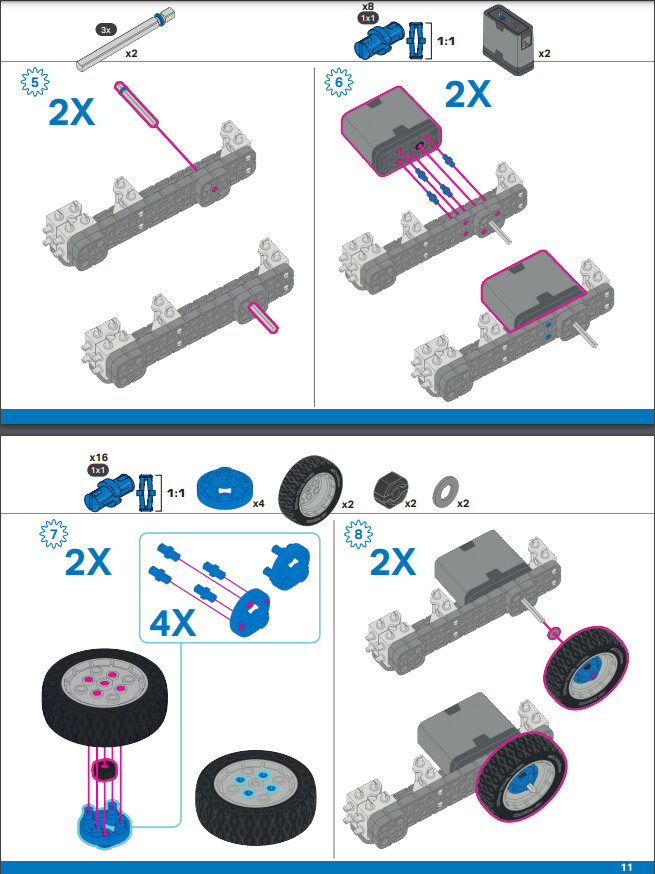 3x
x2
x8
1x1
1:1
x2
5
2X
6
2X
x16
1x1
1:1
x4
x2
x2
x2
7
2X
4X
8
2X
11